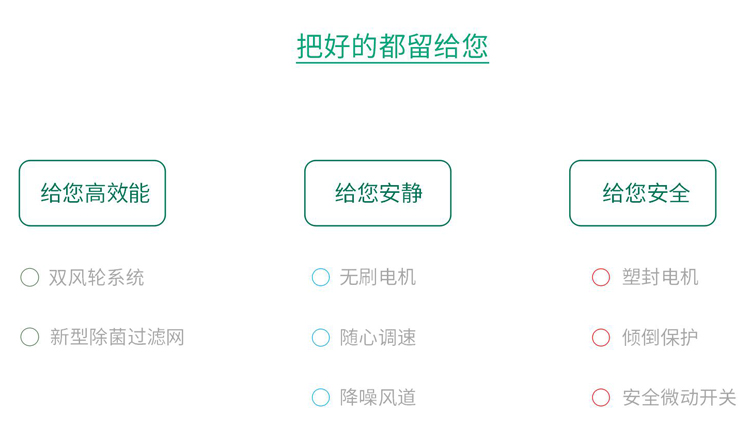 把好的都留给您

给您高效能

双风轮系统

新型除菌过滤网

给您安静

无刷电机

随心调速

降噪风道

给您安全

塑封电机

倾倒保护

安全微动开关